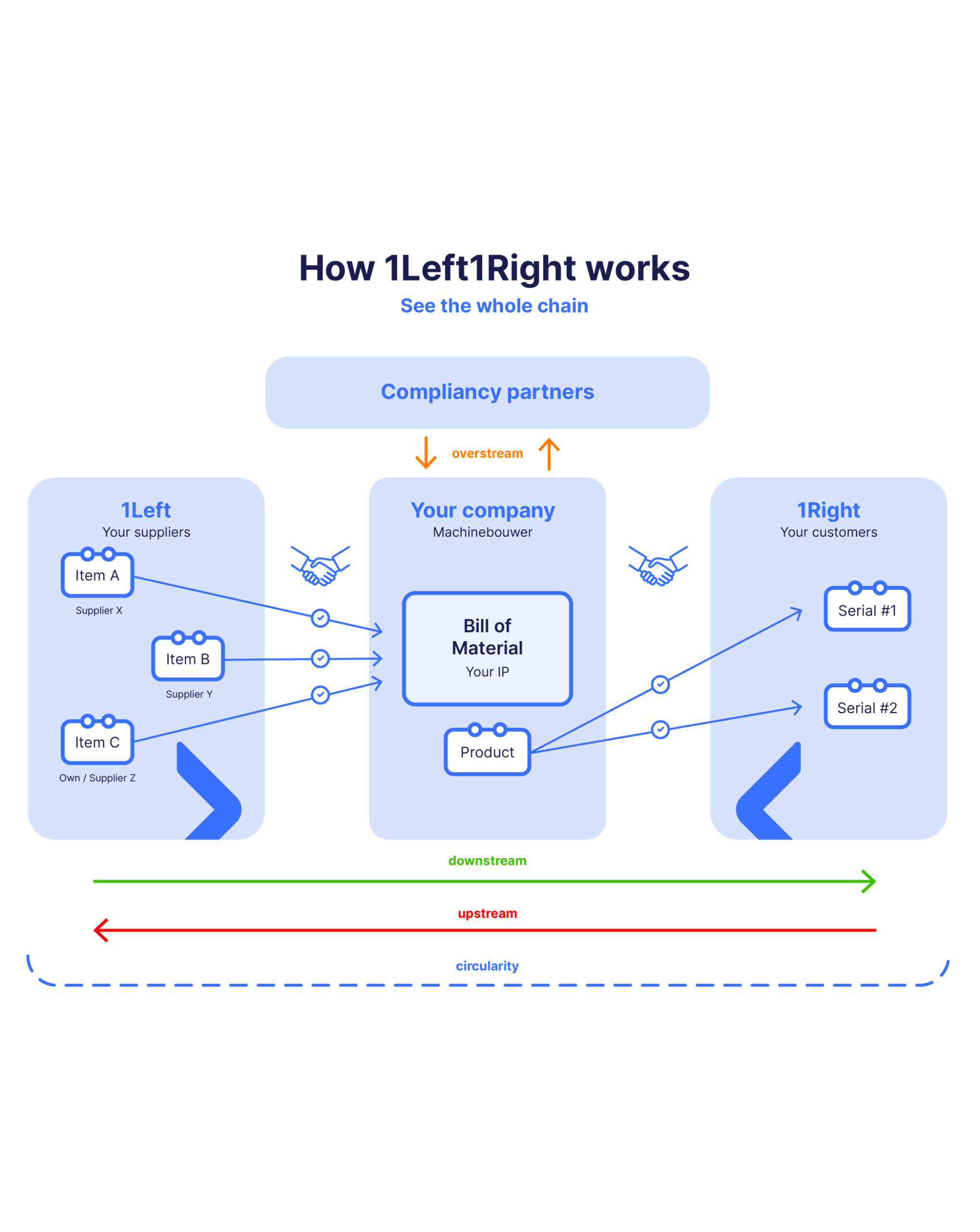 How 1Left1Right works

See the whole chain

Compliancy partners

overstream

1Left
Your suppliers

Item A
Supplier X

Item B
Supplier Y

Item C
Own / Supplier Z

Your company
Machinebouwer

Bill of Material
Your IP

Product

1Right
Your customers

Serial #1

Serial #2

downstream

upstream

circularity